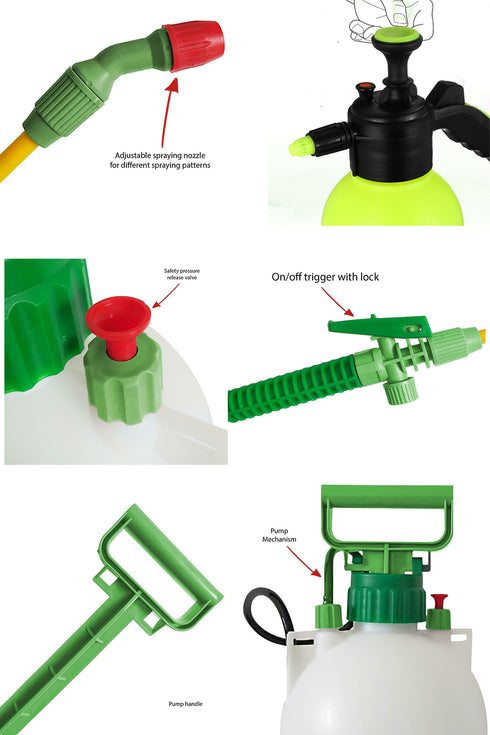 Adjustable spraying nozzle for different spraying patterns

Safety pressure release valve

On/off trigger with lock

Pump Mechanism

Pump handle