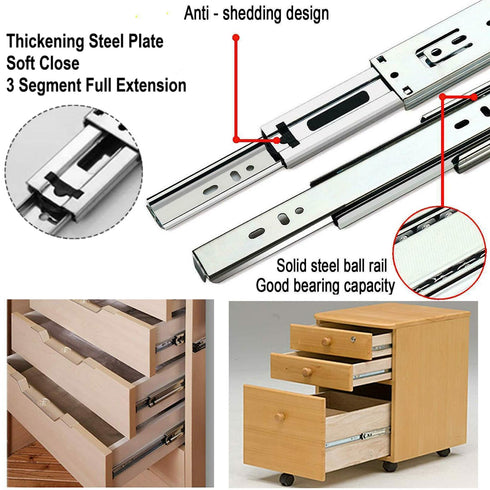 Anti - shedding design

Thickening Steel Plate
Soft Close
3 Segment Full Extension

Solid steel ball rail
Good bearing capacity