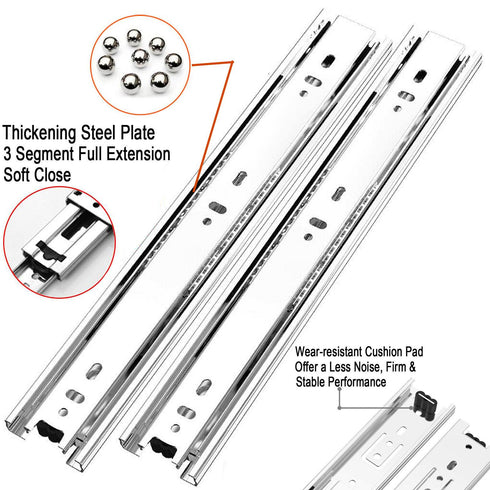 Thickening Steel Plate
3 Segment Full Extension
Soft Close

Wear-resistant Cushion Pad
Offer a Less Noise, Firm &
Stable Performance