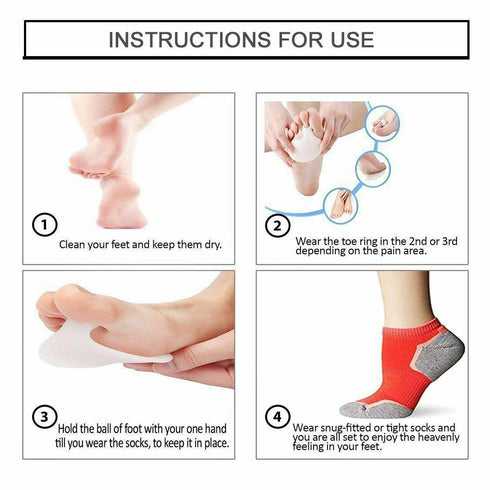 INSTRUCTIONS FOR USE

1
Clean your feet and keep them dry.

2
Wear the toe ring in the 2nd or 3rd depending on the pain area.

3
Hold the ball of foot with your one hand till you wear the socks, to keep it in place.

4
Wear snug-fitted or tight socks and you are all set to enjoy the heavenly feeling in your feet.