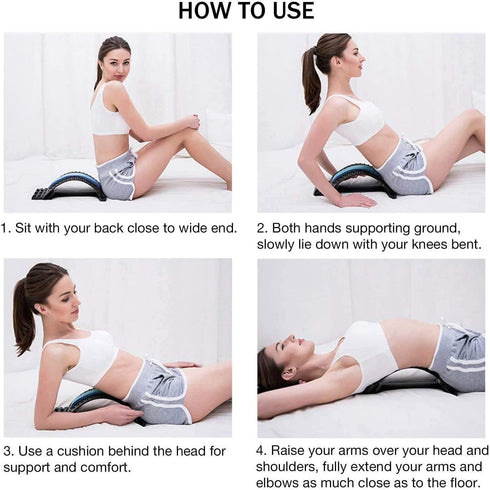 HOW TO USE

1. Sit with your back close to wide end.

2. Both hands supporting ground, slowly lie down with your knees bent.

3. Use a cushion behind the head for support and comfort.

4. Raise your arms over your head and shoulders, fully extend your arms and elbows as much close as to the floor.