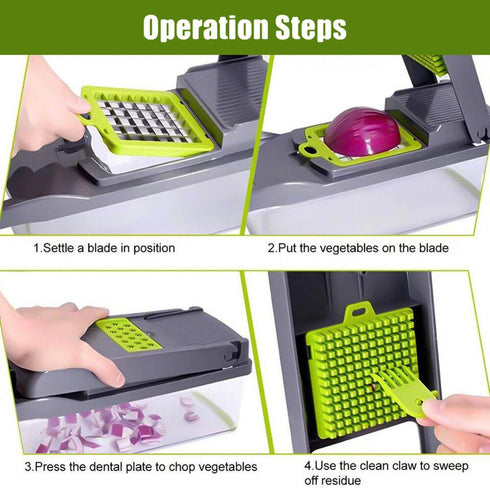 Operation Steps

1.Settle a blade in position

2.Put the vegetables on the blade

3.Press the dental plate to chop vegetables

4.Use the clean claw to sweep off residue