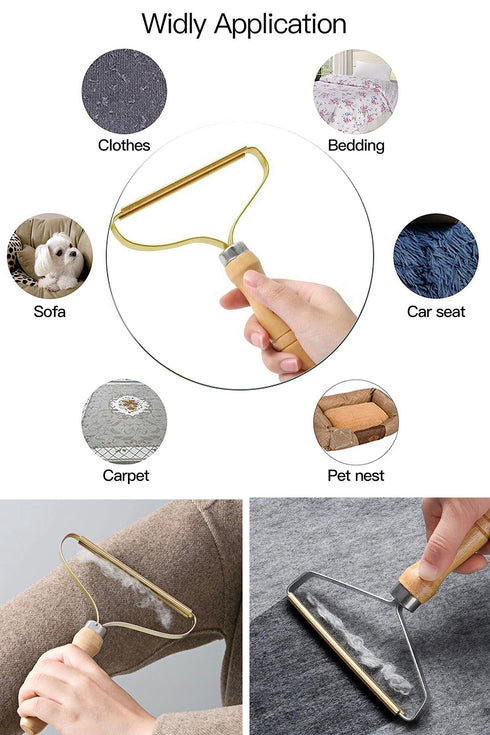 Widly Application

Clothes

Bedding

Sofa

Car seat

Carpet

Pet nest