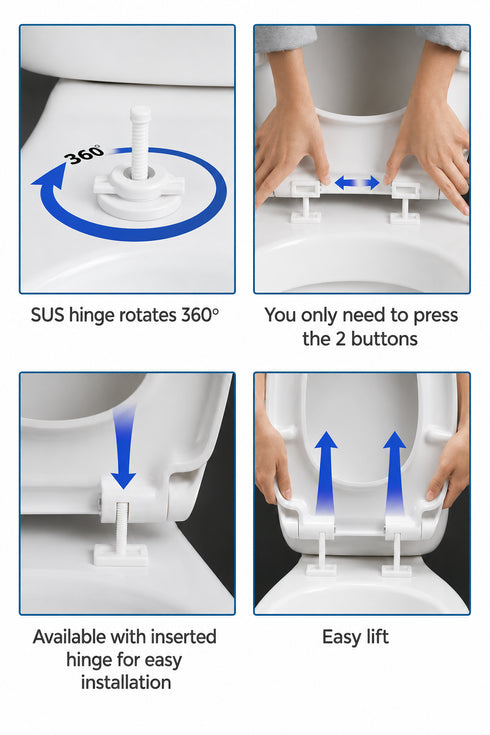 360°

SUS hinge rotates 360°

You only need to press the 2 buttons

Available with inserted hinge for easy installation

Easy lift