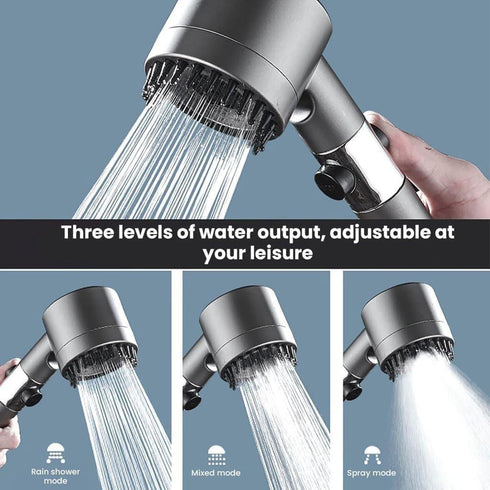 Three levels of water output, adjustable at your leisure

Rain shower mode

Mixed mode

Spray mode