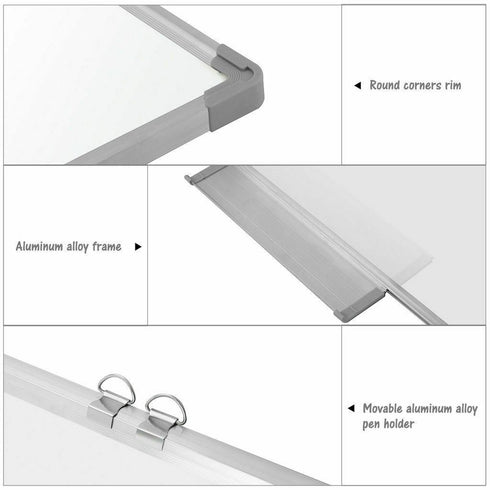 Round corners rim

Aluminum alloy frame

Movable aluminum alloy pen holder