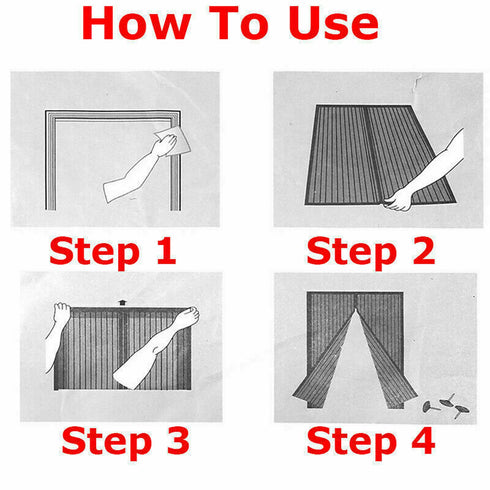 How To Use

Step 1

Step 2

Step 3

Step 4