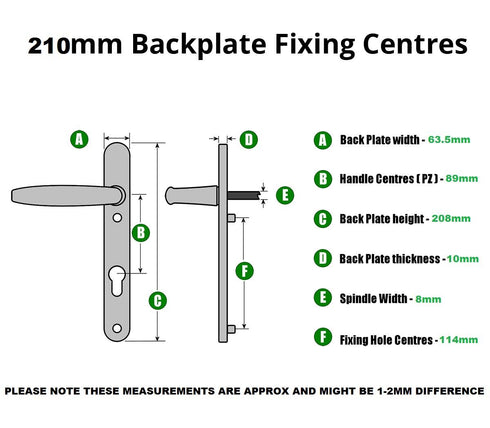 210mm Backplate Fixing Centres

A

B

C

D

E

F

A Back Plate width - 63.5mm

B Handle Centres ( PZ ) - 89mm

C Back Plate height - 208mm

D Back Plate thickness - 10mm

E Spindle Width - 8mm

F Fixing Hole Centres - 114mm

PLEASE NOTE THESE MEASUREMENTS ARE APPROX AND MIGHT BE 1-2MM DIFFERENCE